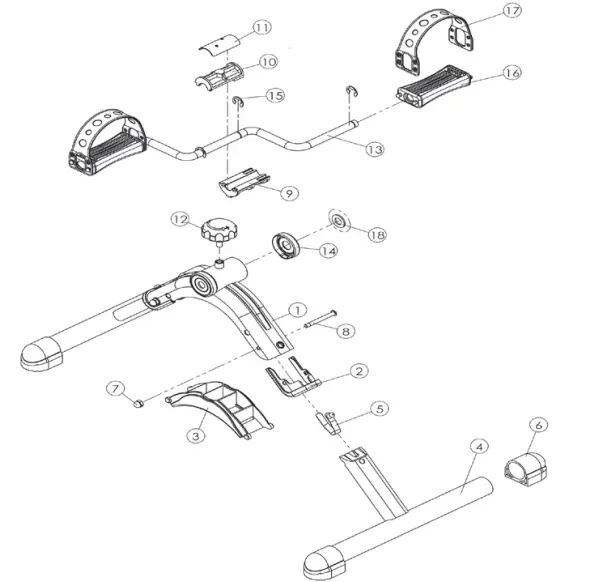 11
17
10
16
15
13
9
12
18
14
1
8
2
7
5
3
6
4