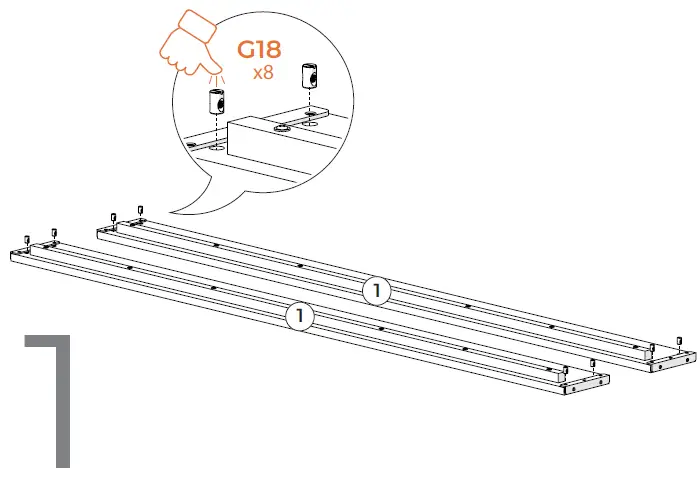 G18
x8

1

1

1