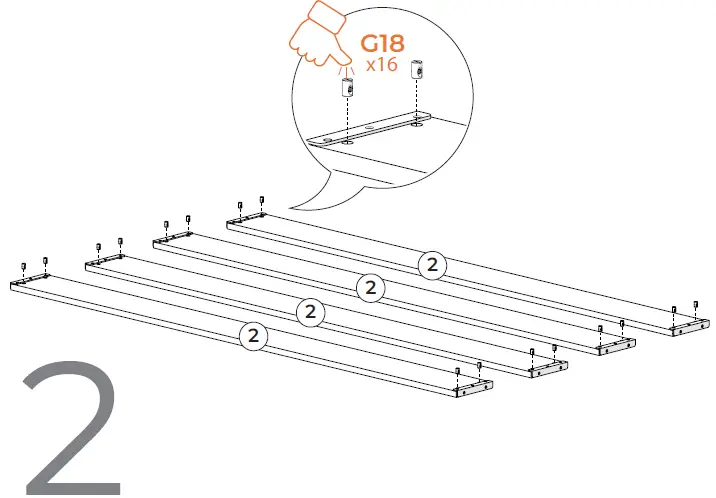 G18
x16

2
2
2
2

2