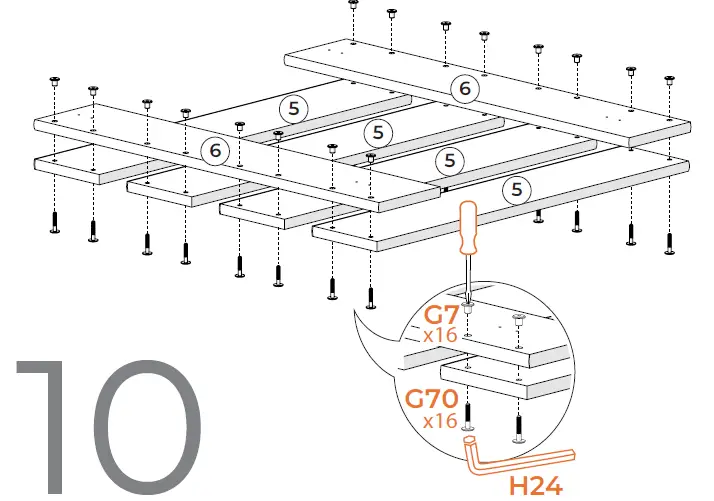 6
5
5
6
5
5
G7
x16
G70
x16
H24
10