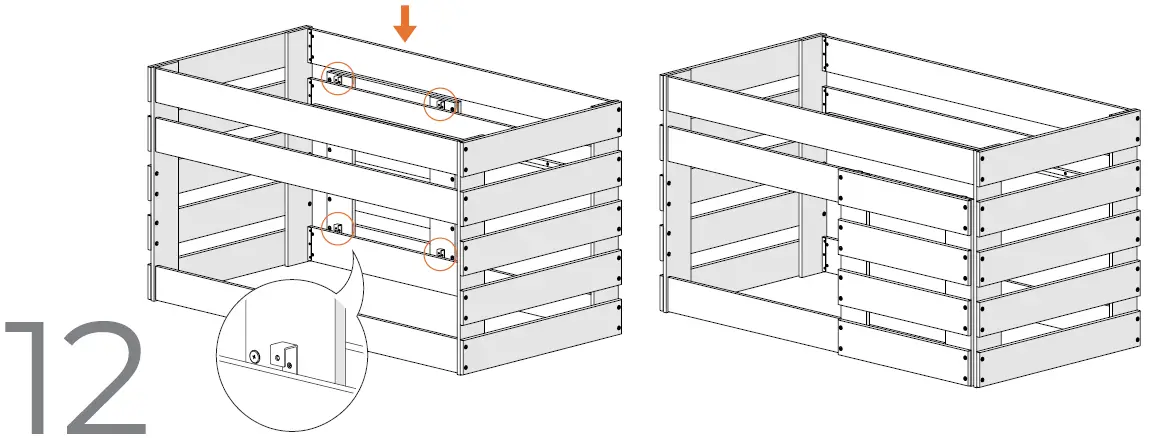 12