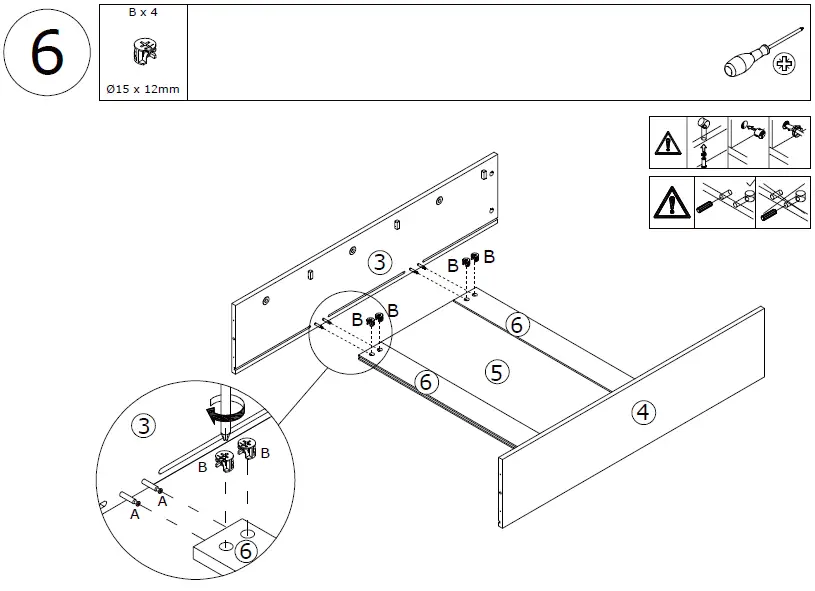 6

B x 4

Ø15 x 12mm

3

B B

B B

6

5

6

4

3

B B

A A

6