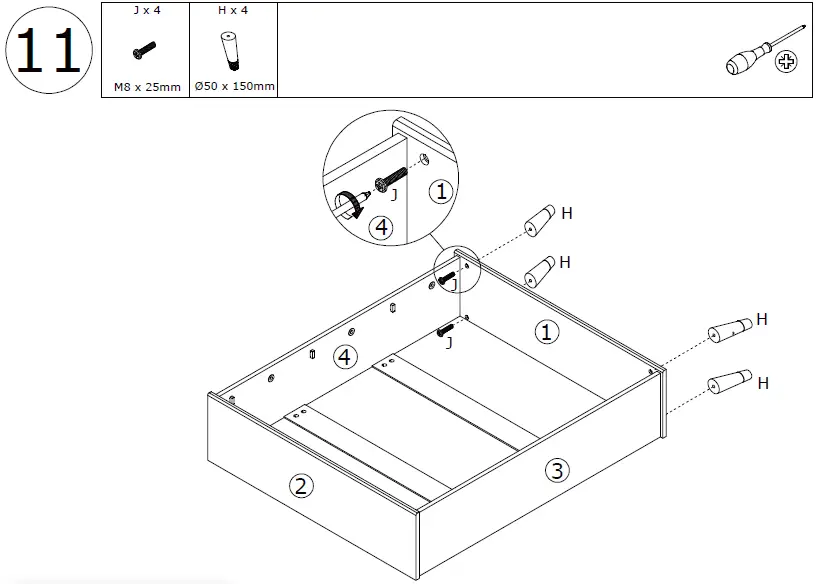 11

| J x 4 | H x 4 |
|---|---|
| M8 x 25mm | Ø50 x 150mm |

J
1
4
H
H
J
J
1
4
H
H
2
3