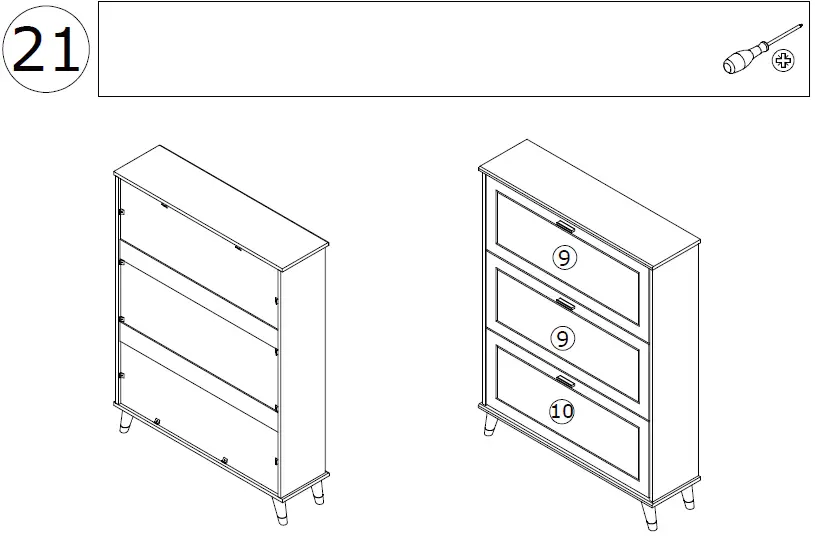 21

9

9

10