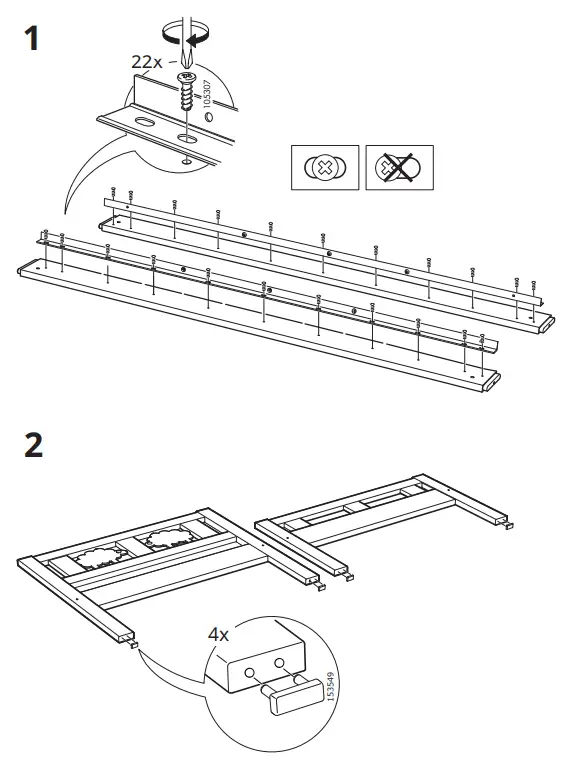 1

22x

105307

2

4x

153549