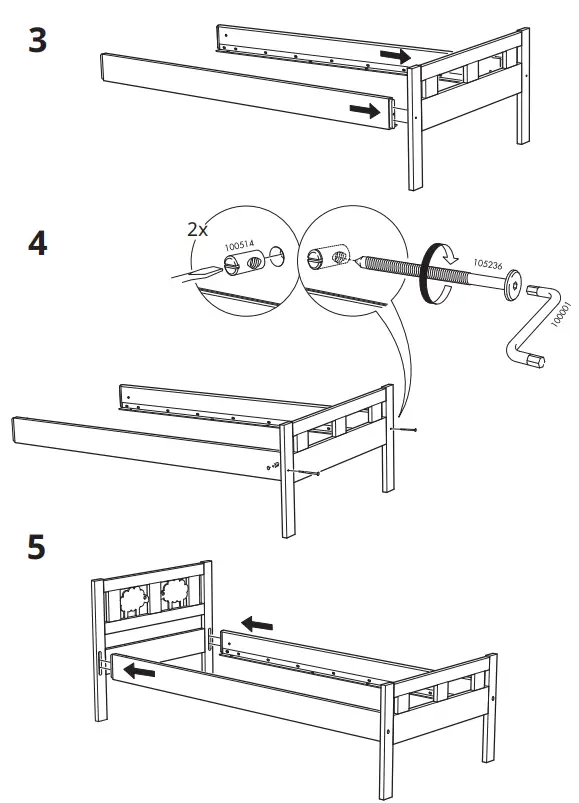 3

4

2x

100514

105236

100001

5