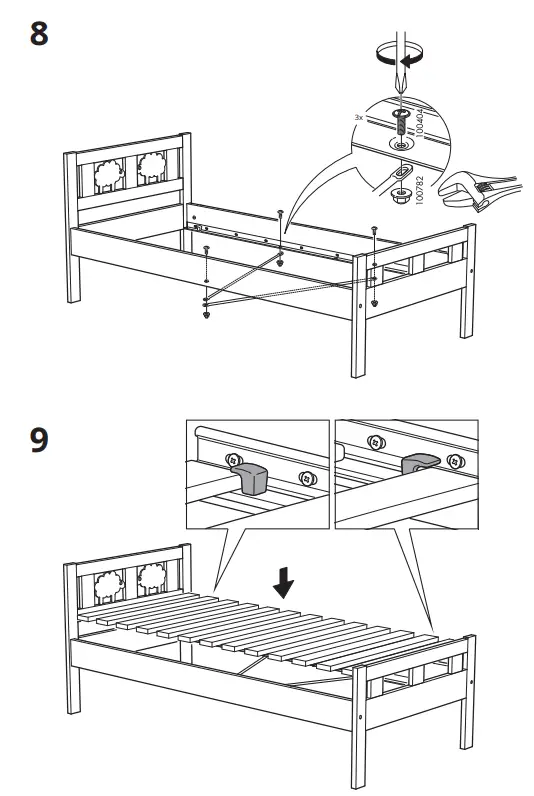 8

3x

100404

100782

9