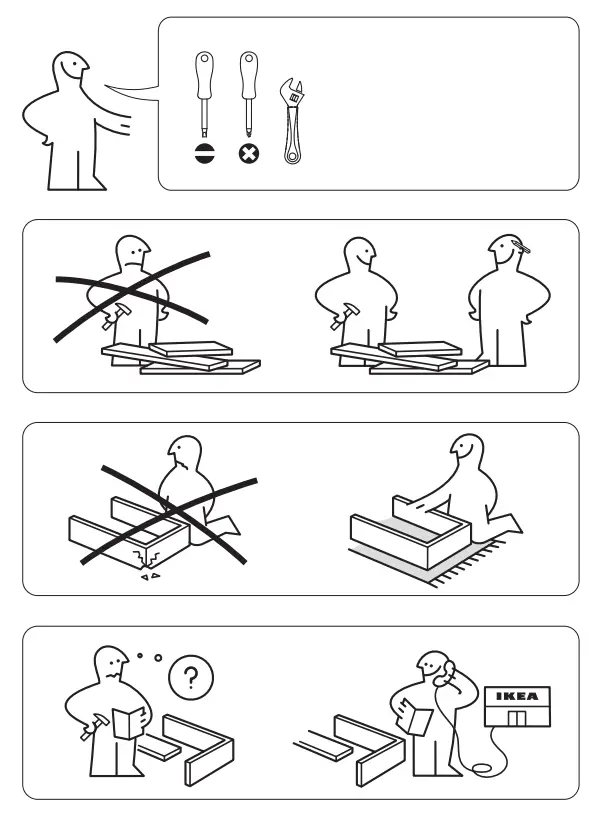 ?

IKEA