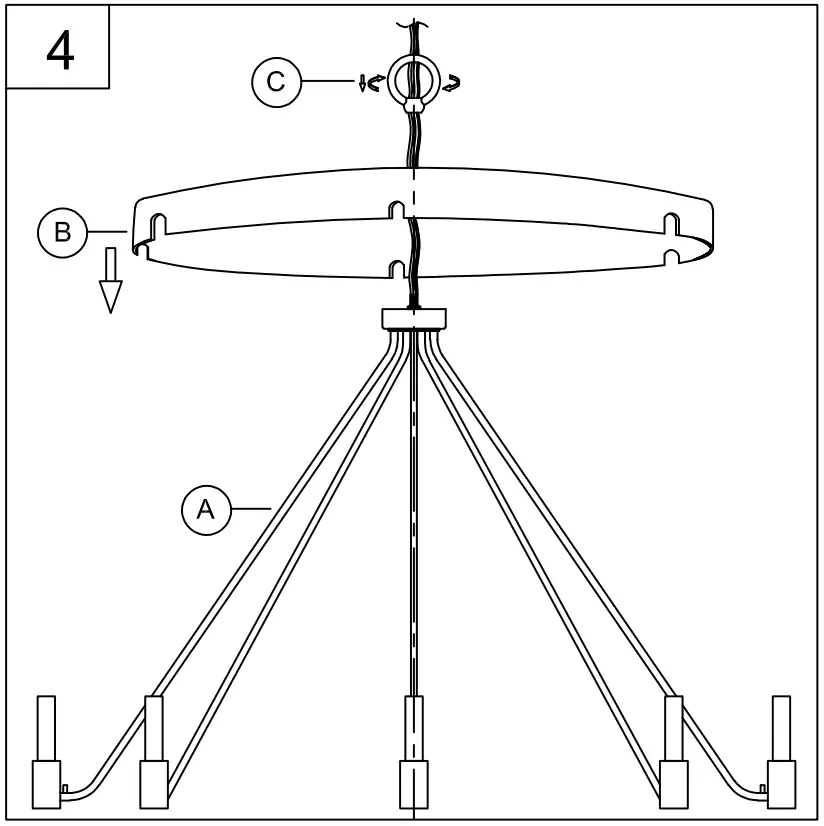 4
C
B
A