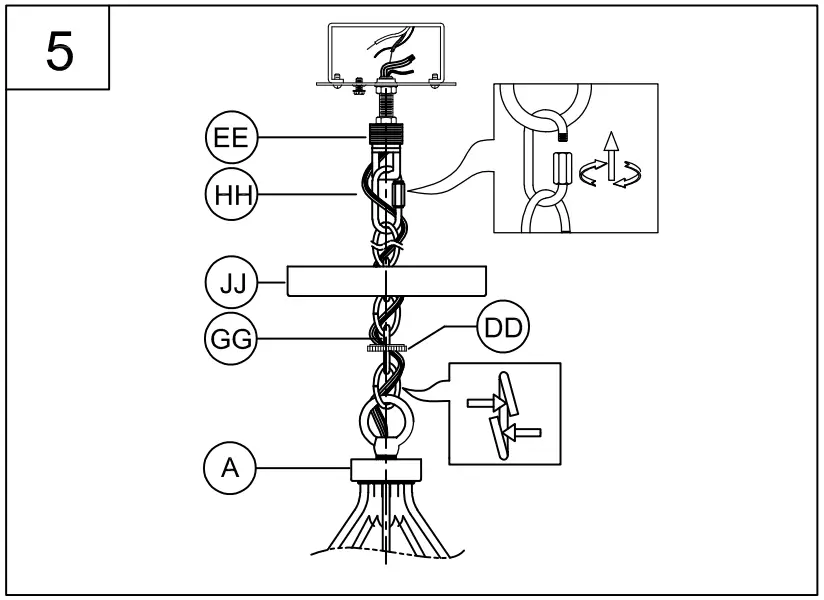 5

EE

HH

JJ

GG

DD

A