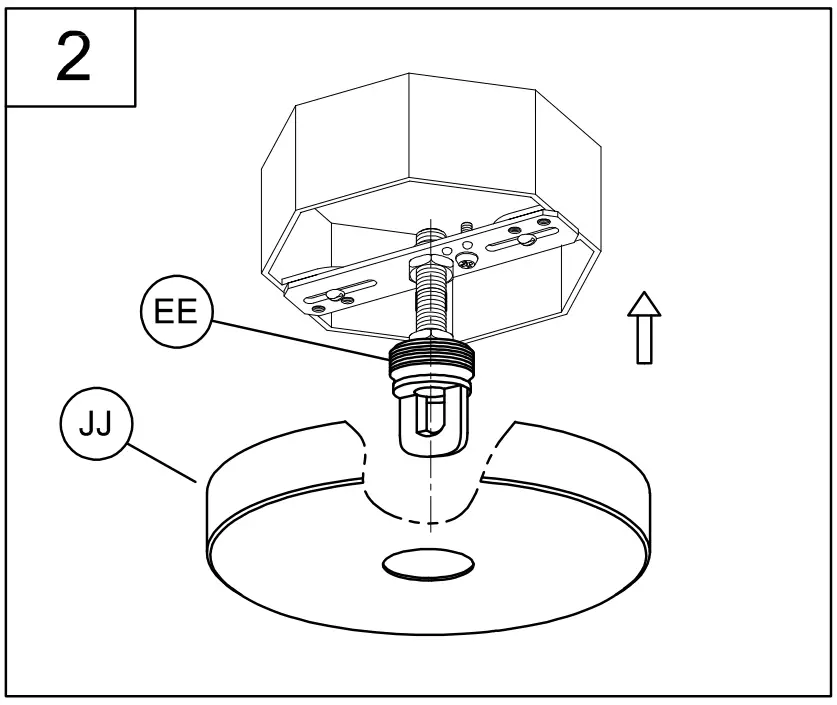 2

EE

JJ