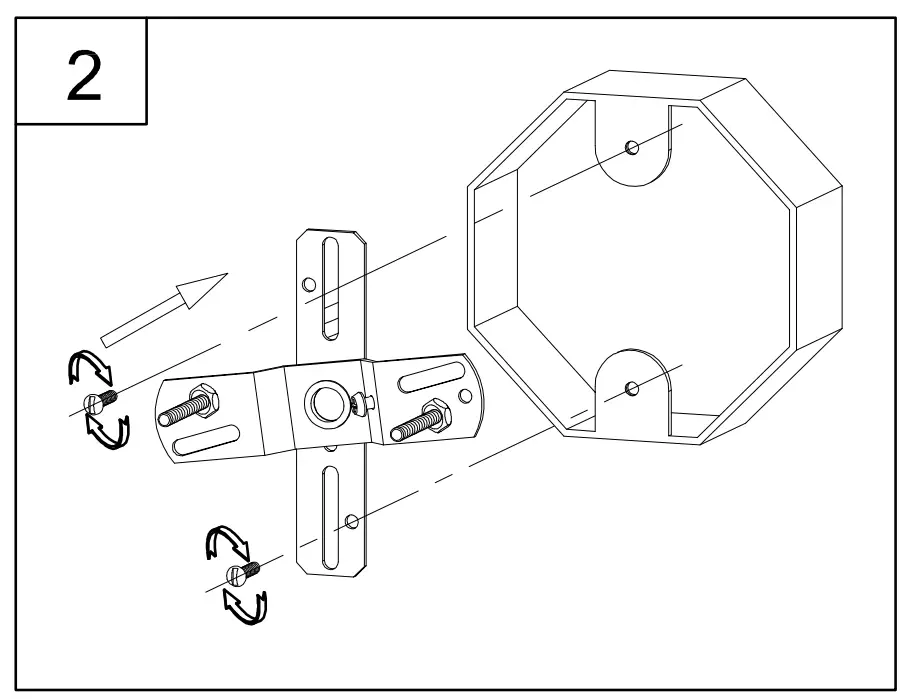 2