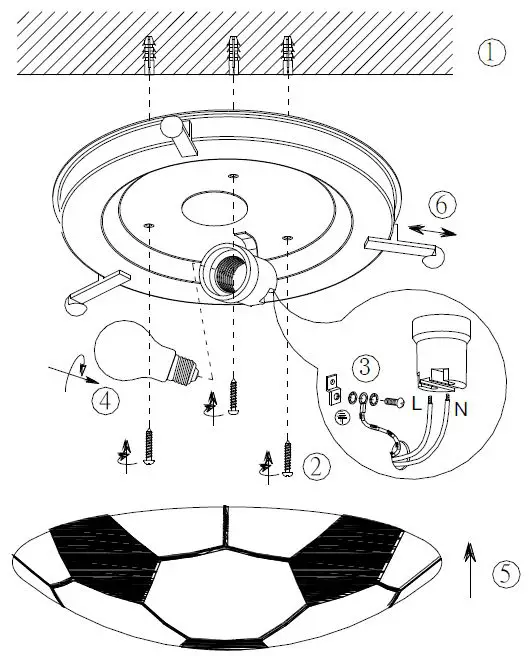 1

6

3

L

N

4

2

5