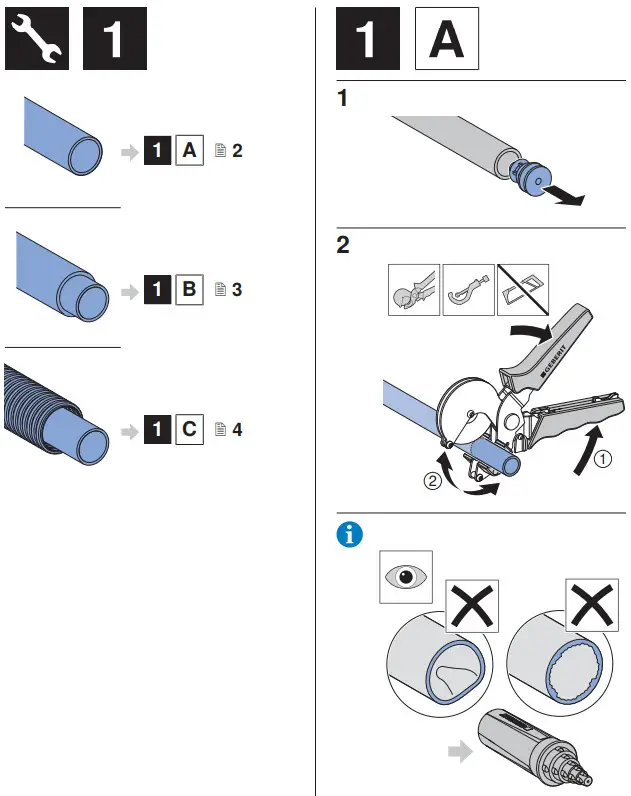 1

1 A 2

1 B 3

1 C 4

1 A

1

2

GEBERIT

1

2

i