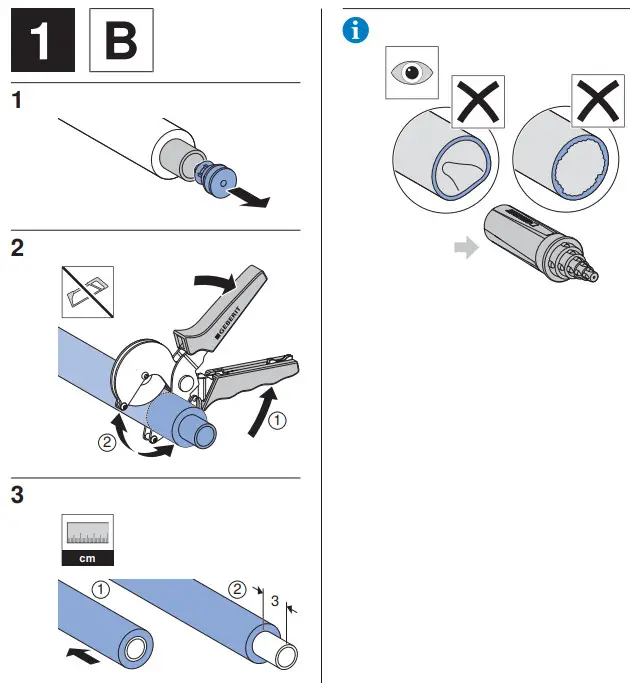 1 B

1

2

GEBERIT

① ②

3

cm

① ② 3

i