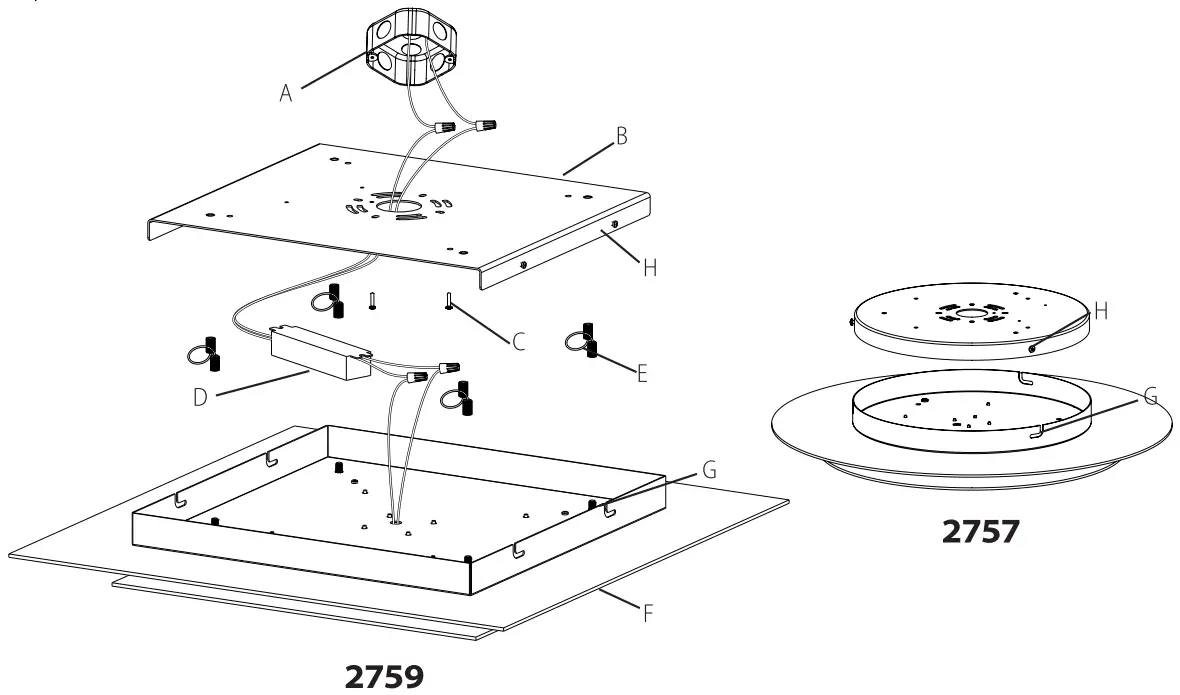 A
B
H
C
E
D
G
F
2759
H
G
2757