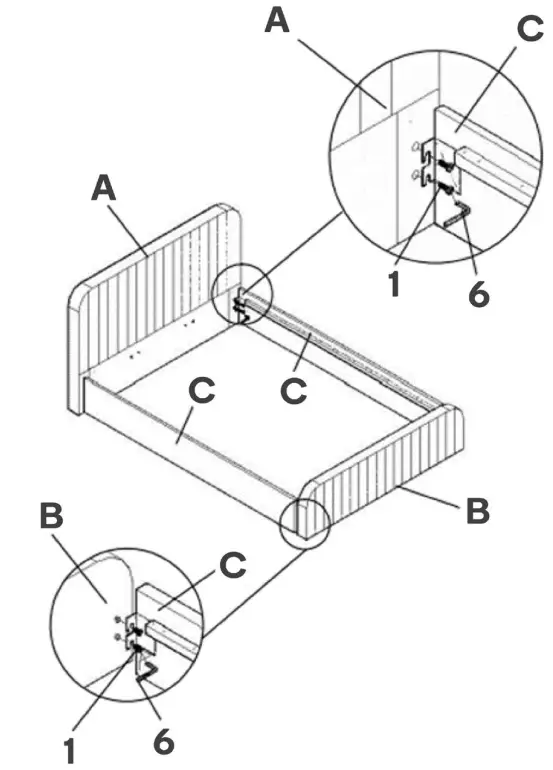 A
C
A
1
6
C
C
B
B
C
1
6