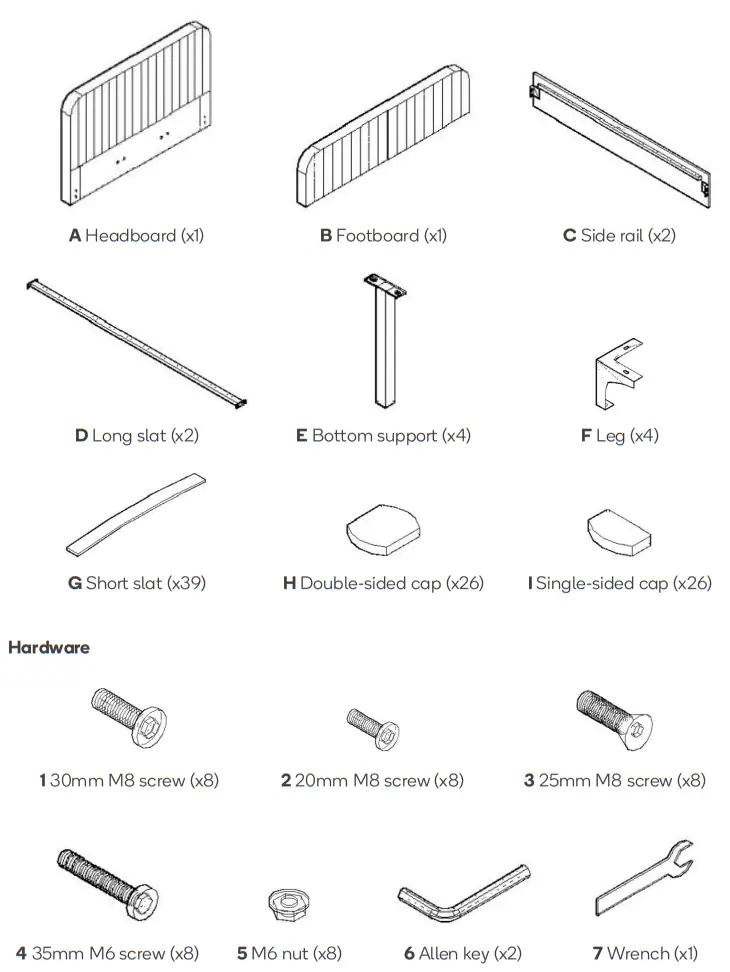 A Headboard (x1)

B Footboard (x1)

C Side rail (x2)

D Long slat (x2)

E Bottom support (x4)

F Leg (x4)

G Short slat (x39)

H Double-sided cap (x26)

I Single-sided cap (x26)

Hardware

1 30mm M8 screw (x8)

2 20mm M8 screw (x8)

3 25mm M8 screw (x8)

4 35mm M6 screw (x8)

5 M6 nut (x8)

6 Allen key (x2)

7 Wrench (x1)