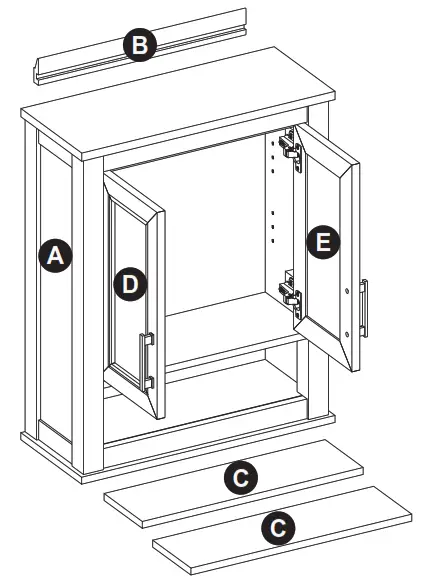 B
A
D
E
C
C