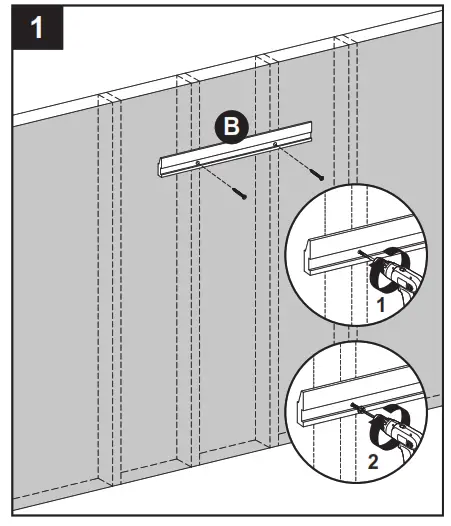 1

B

1

2