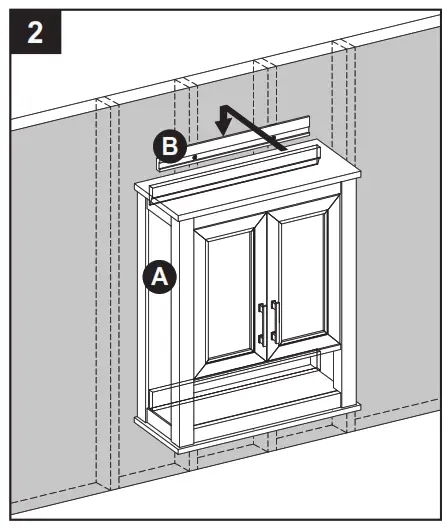 2

B

A