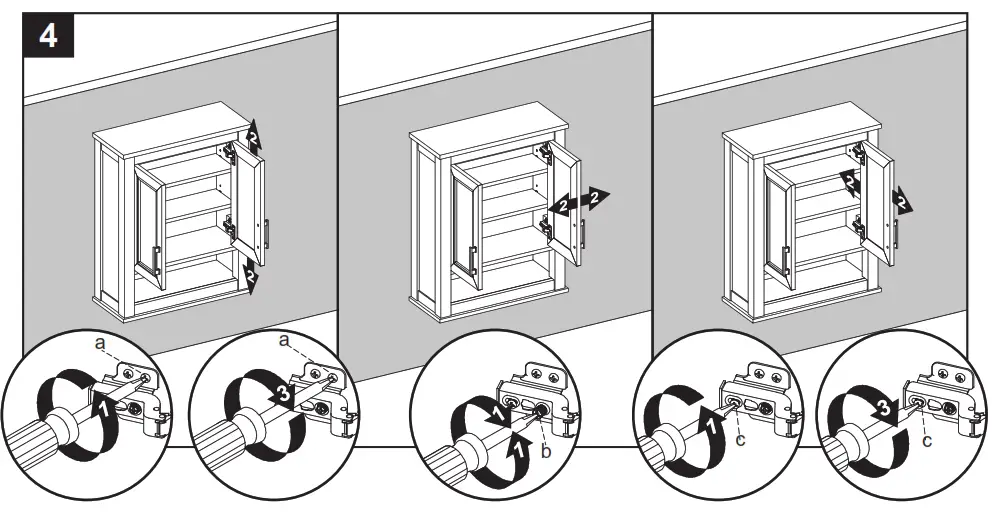 4

2
2
a
1
a
3

2
2
1
1
b

2
2
1
c
3
c