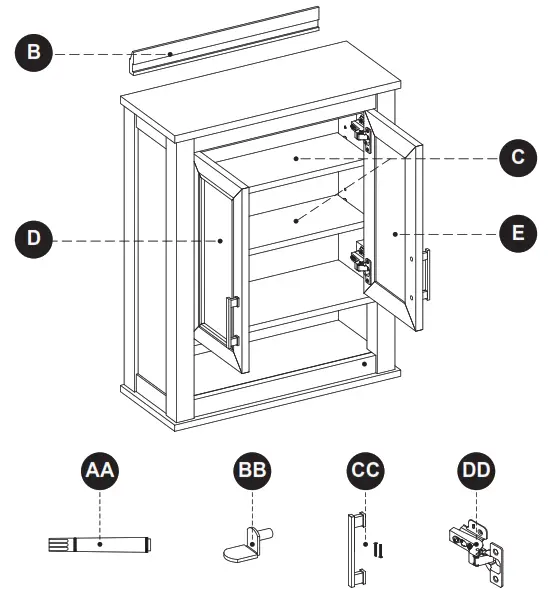 B

C

D

E

AA

BB

CC

DD