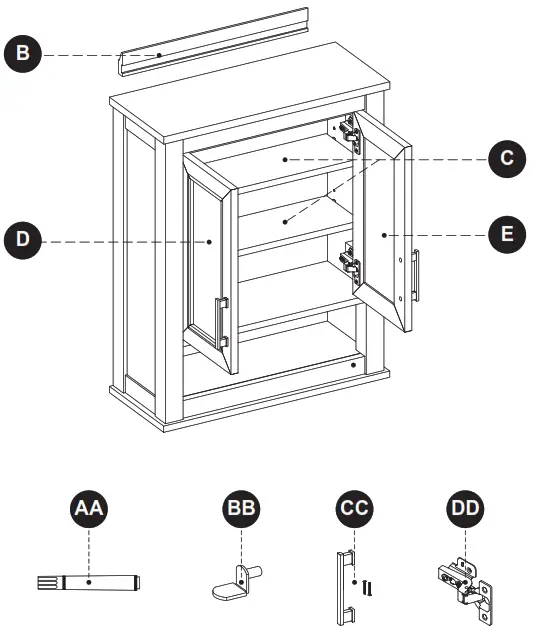 B

C

D

E

AA

BB

CC

DD