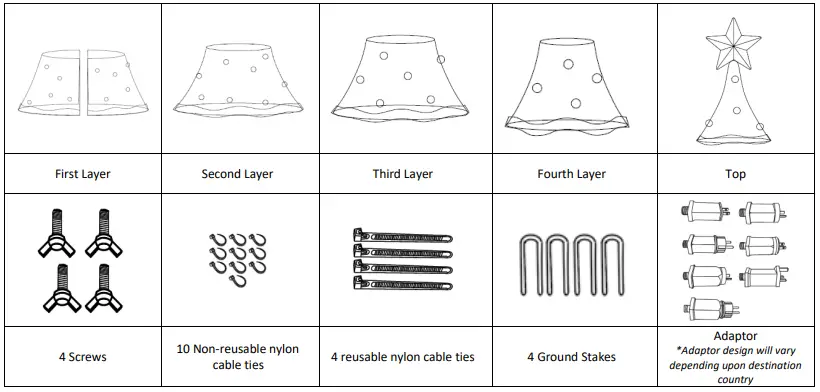 | | | | | |
|---|---|---|---|---|
| First Layer | Second Layer | Third Layer | Fourth Layer | Top |
| | | | | |
| 4 Screws | 10 Non-reusable nylon cable ties | 4 reusable nylon cable ties | 4 Ground Stakes | Adaptor *Adaptor design will vary depending upon destination country |