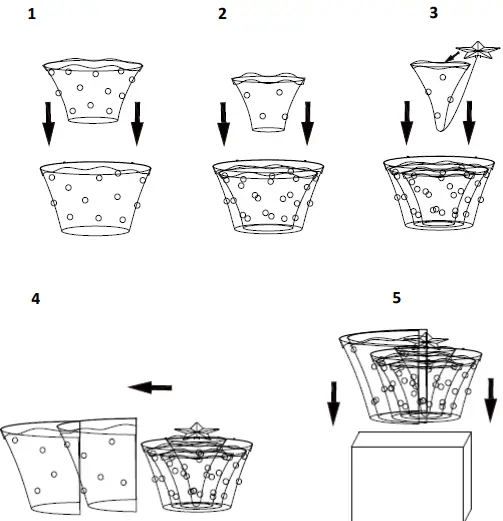 1

2

3

4

5