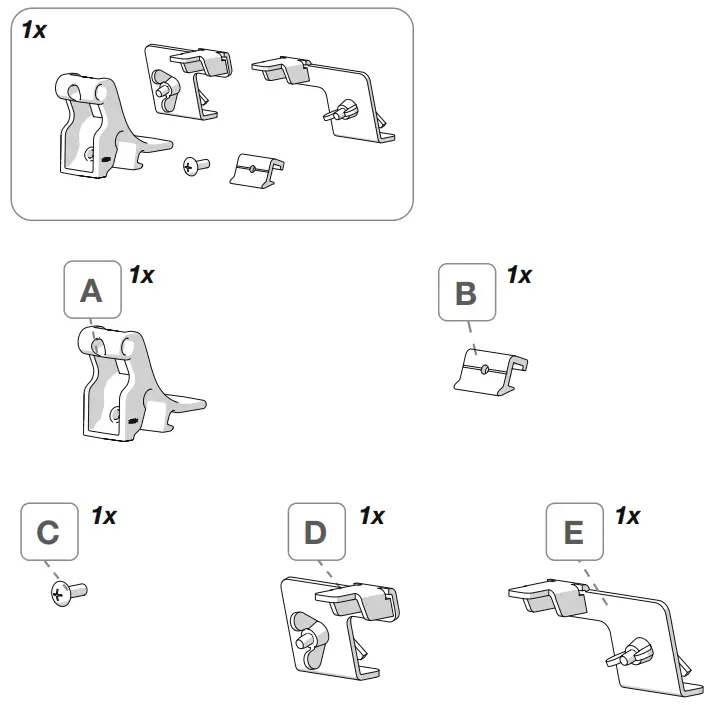 1x

A 1x

B 1x

C 1x

D 1x

E 1x