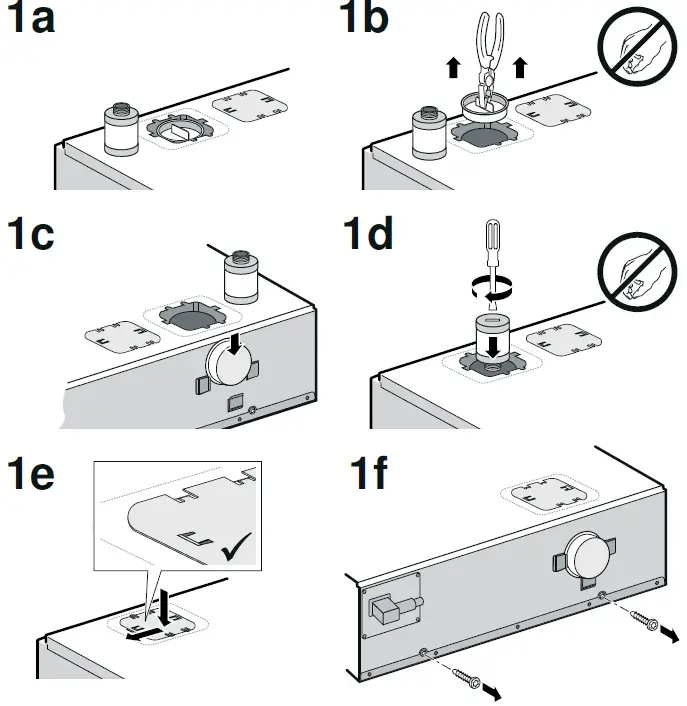 1a

1b

1c

1d

1e

1f