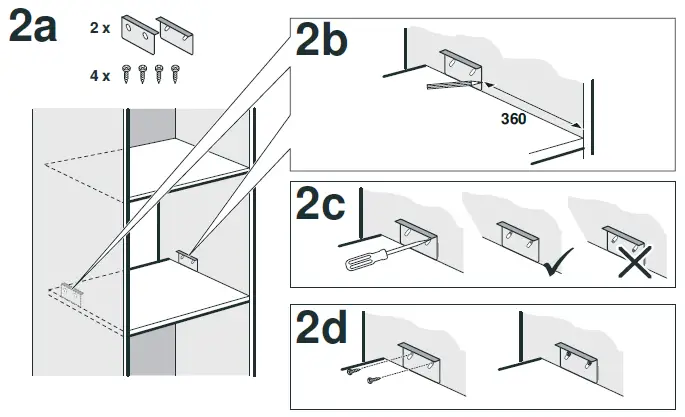 2a
2 x
4 x
2b
360
2c
2d