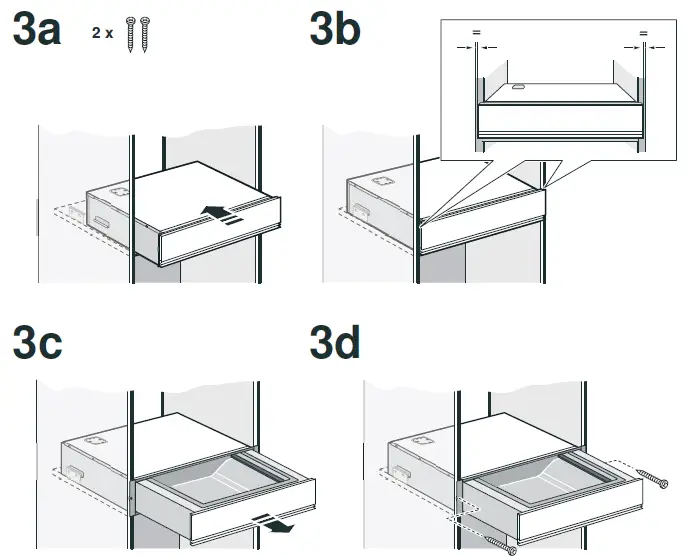 3a 2 x

3b

=

=

3c

3d