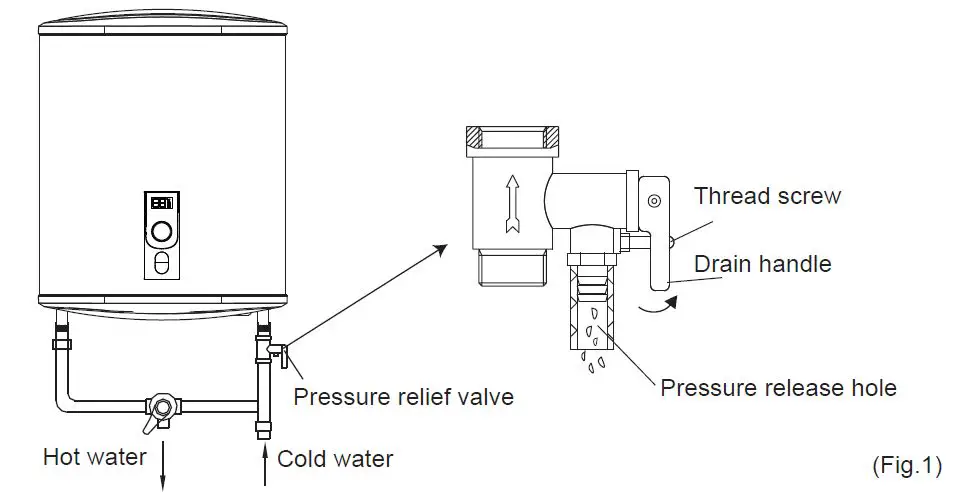 Thread screw
Drain handle
Pressure relief valve
Pressure release hole
Hot water
Cold water
(Fig.1)