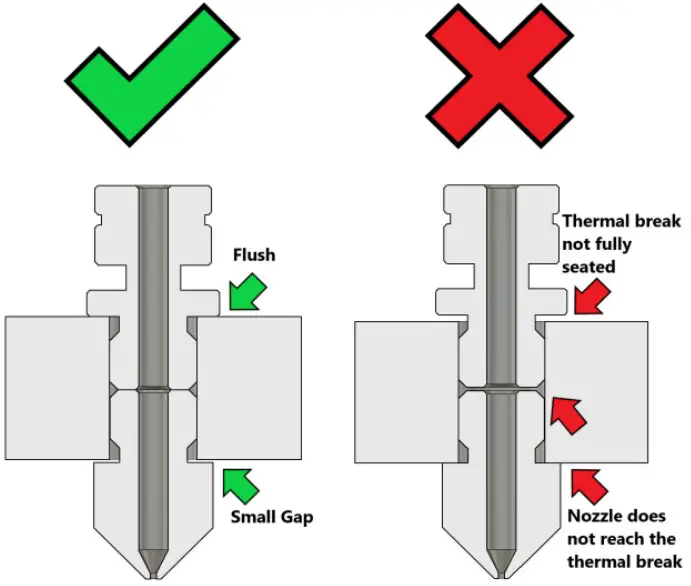 Flush

Small Gap

Thermal break not fully seated

Nozzle does not reach the thermal break