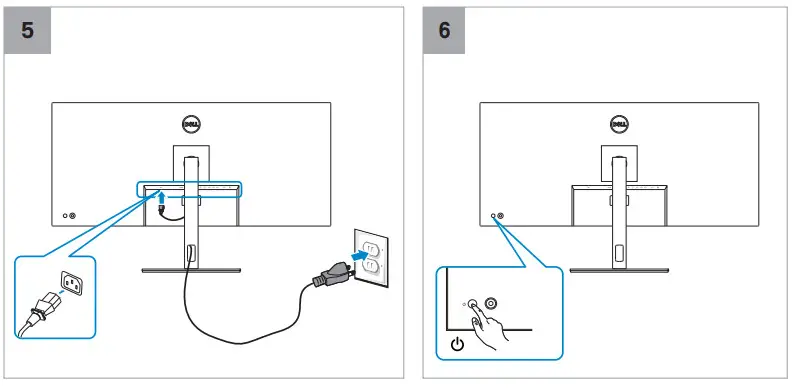 5

DELL

6

DELL