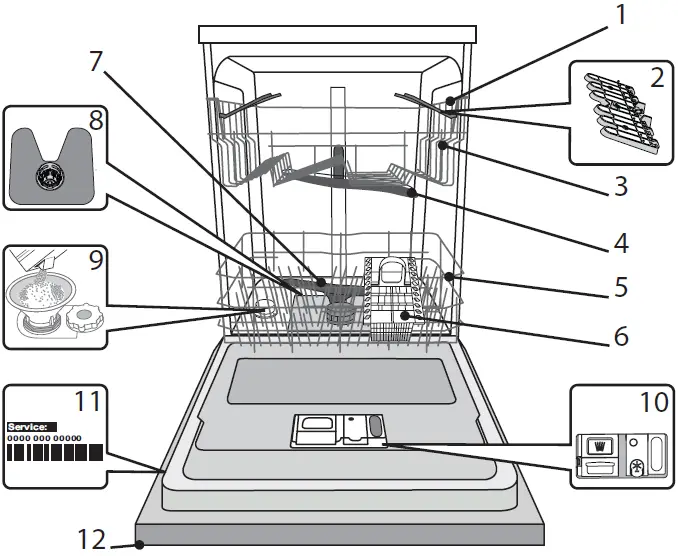 1
2
3
4
5
6
7
8
9
10
11
Service:
0000 000 00000
12