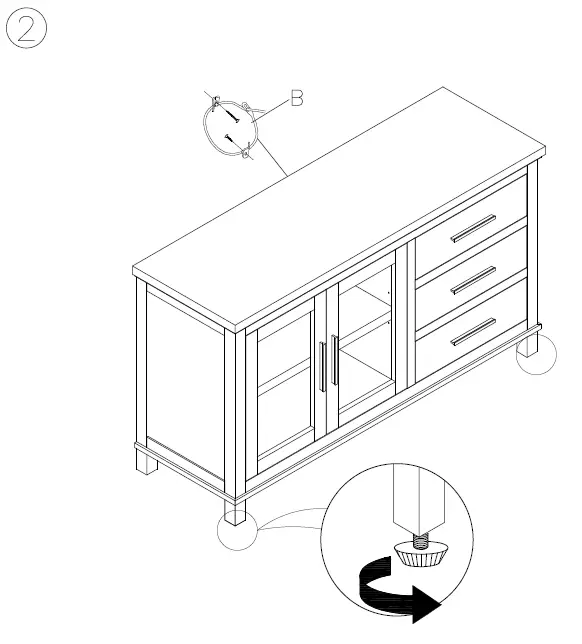 ②

B