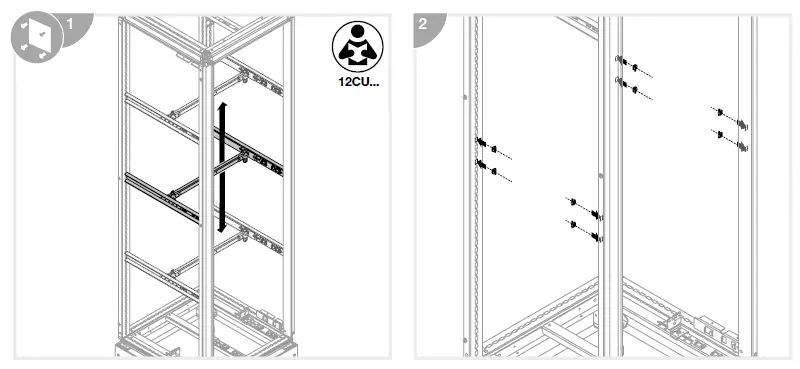 1

12CU...

2