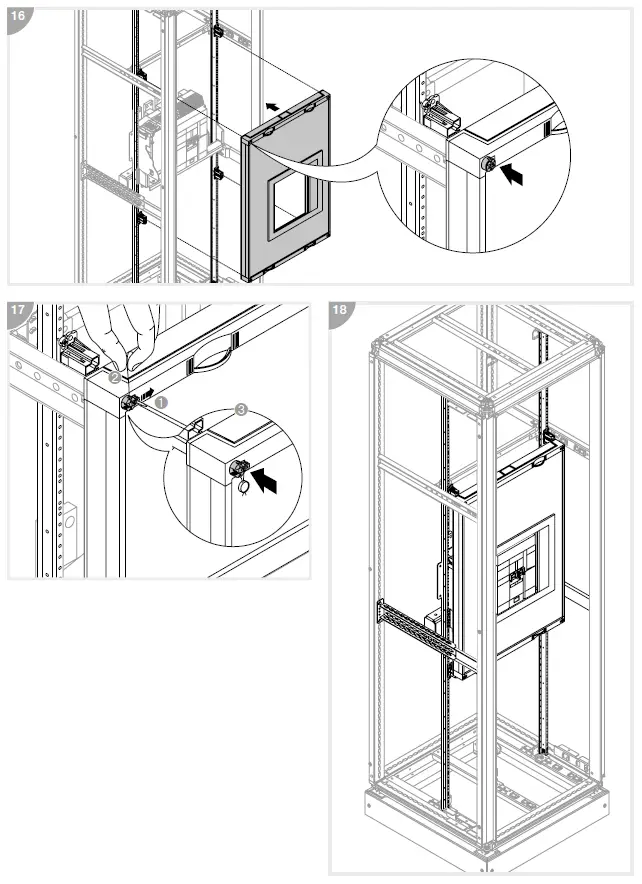 16

17

2

1

3

18