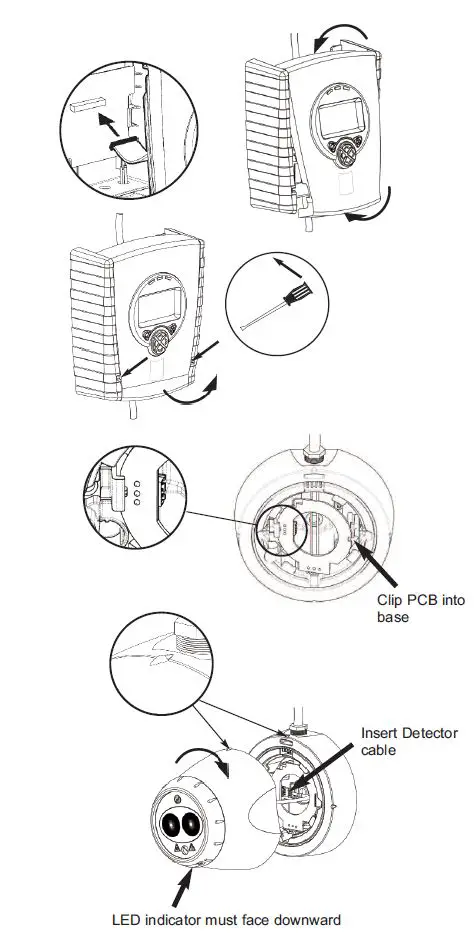 Clip PCB into base

Insert Detector cable

LED indicator must face downward