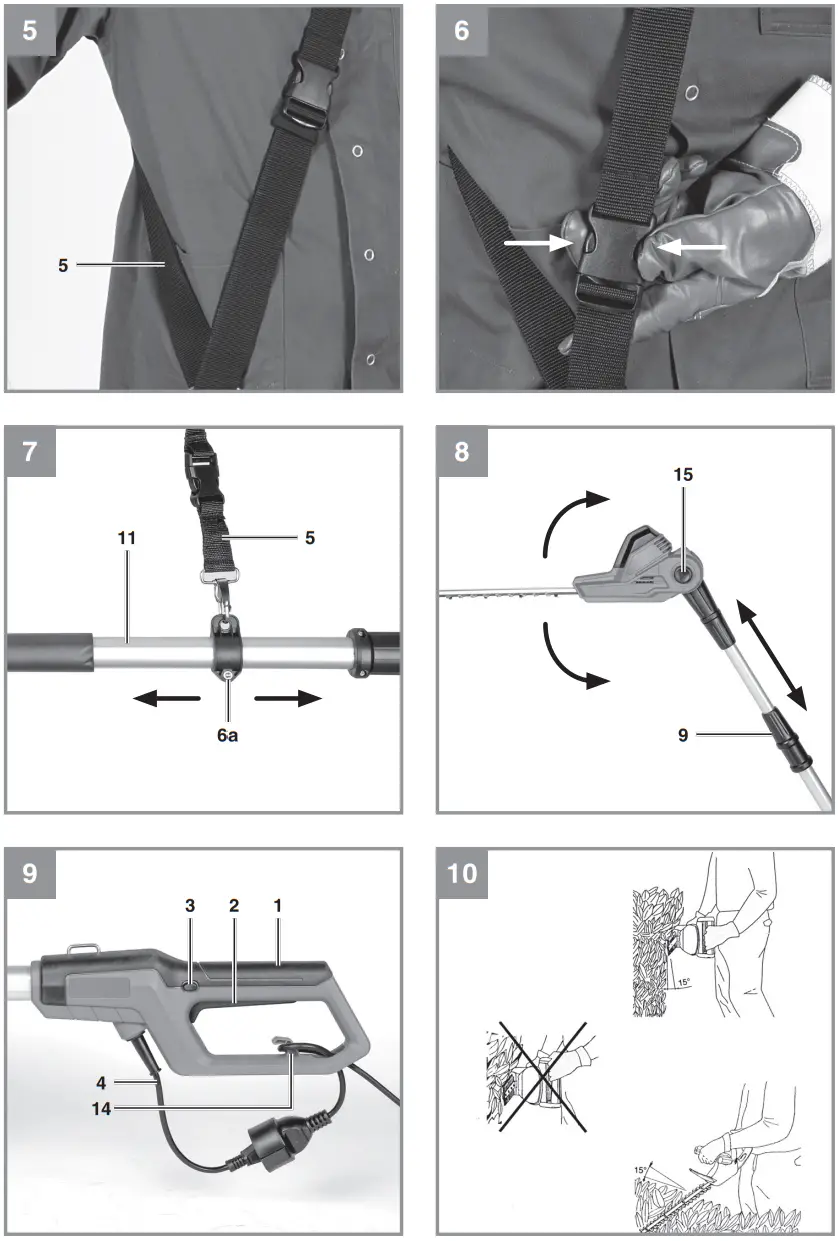 5

5

6

7

11

5

6a

8

15

9

9

3 2 1

4

14

10

15°

15°