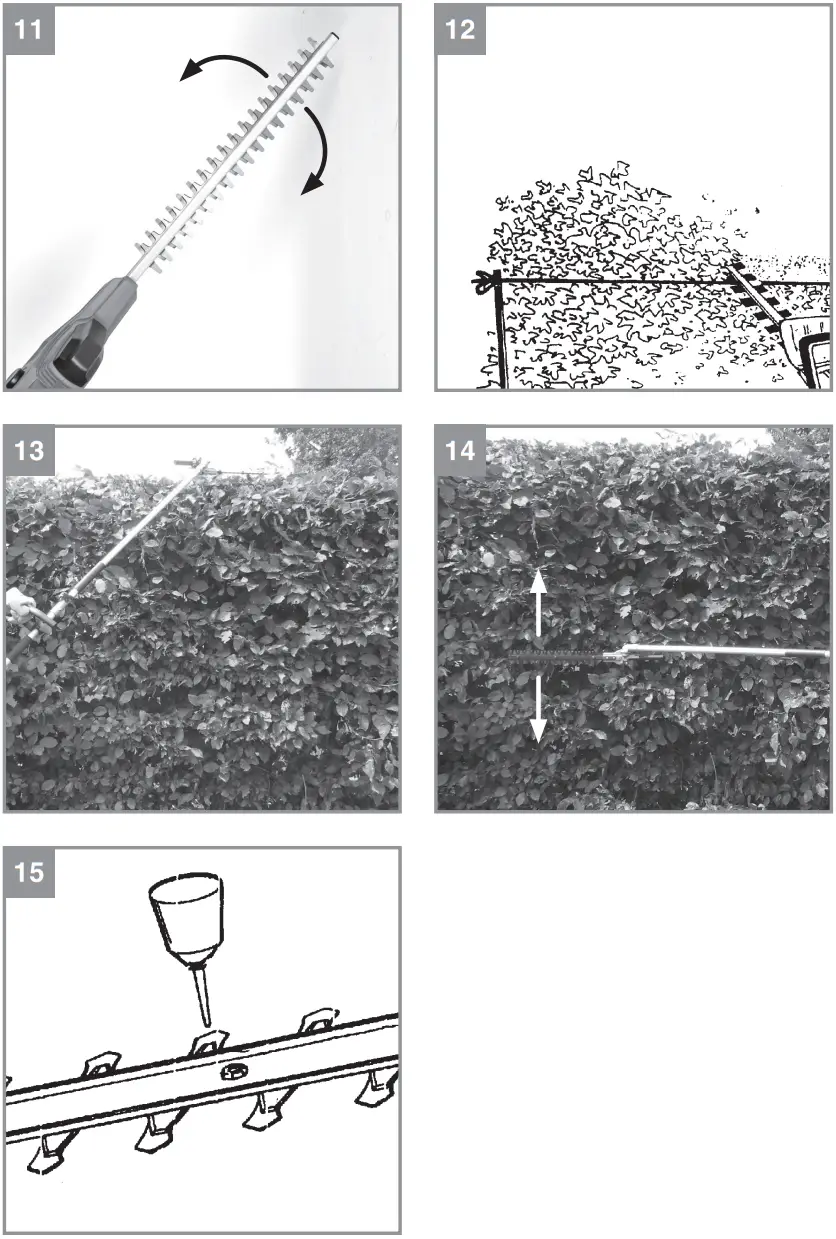 11

12

13

14

15