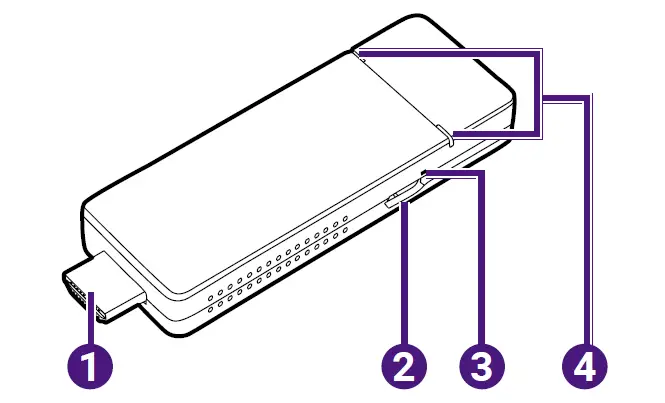 1
2
3
4