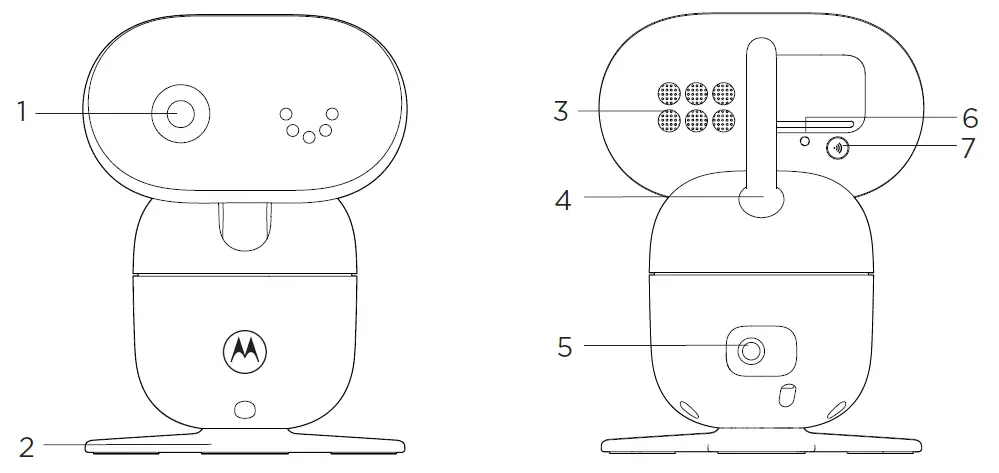 1
2
3
4
5
6
7