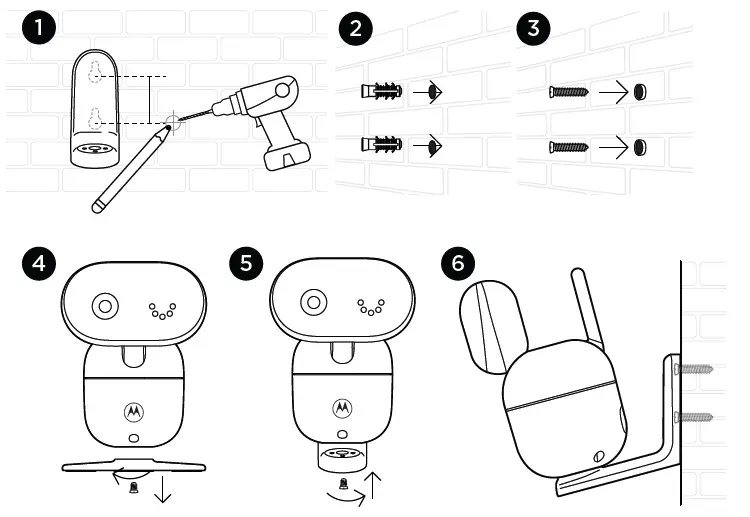 1
2
3
4
5
6