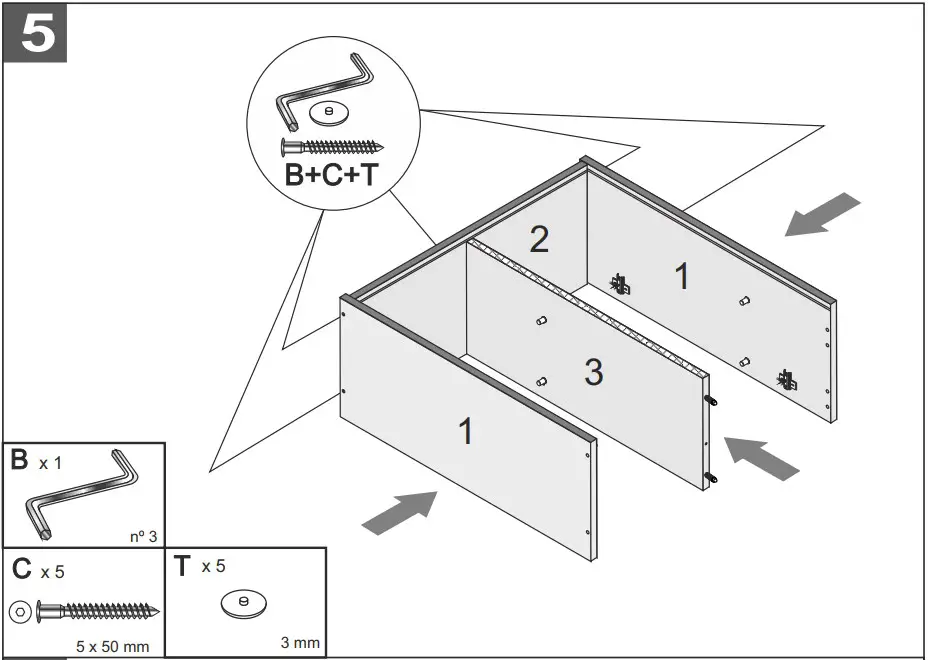 5

B+C+T

2

1

3

1

B x 1

nº 3

C x 5

5 x 50 mm

T x 5

3 mm