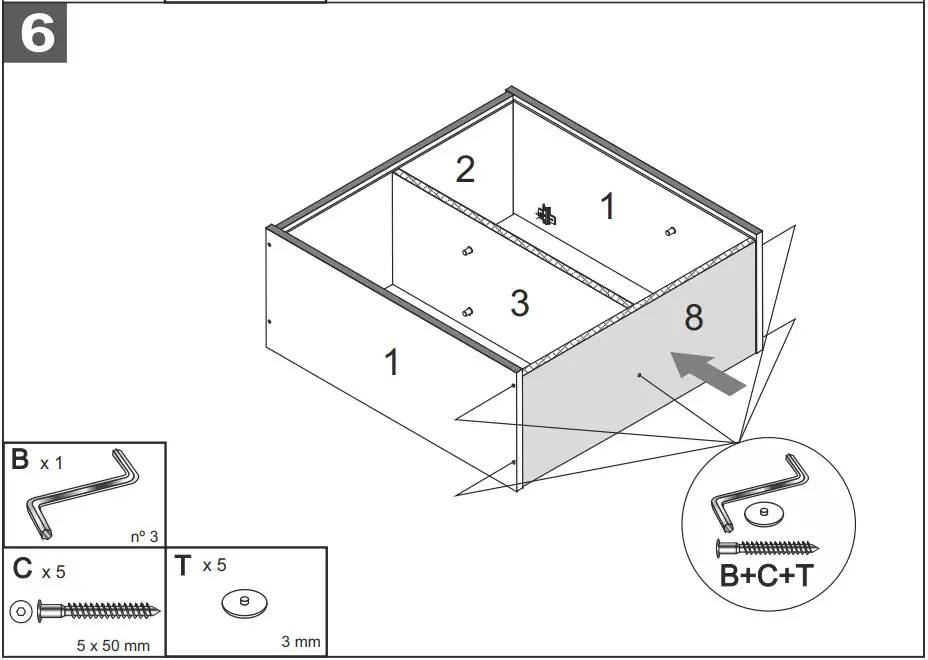 6

2

1

3

8

1

B x 1

nº 3

C x 5

5 x 50 mm

T x 5

3 mm

B+C+T