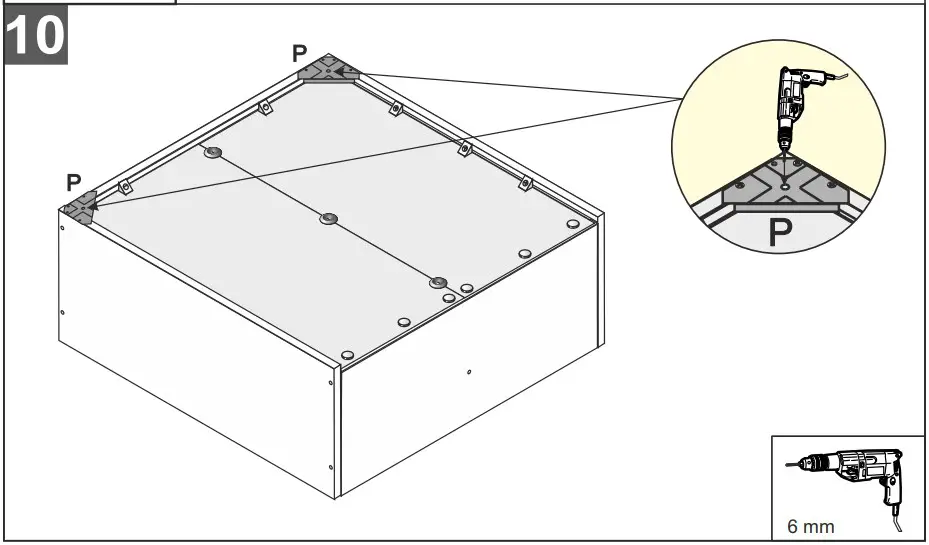 10

P

P

P

6 mm